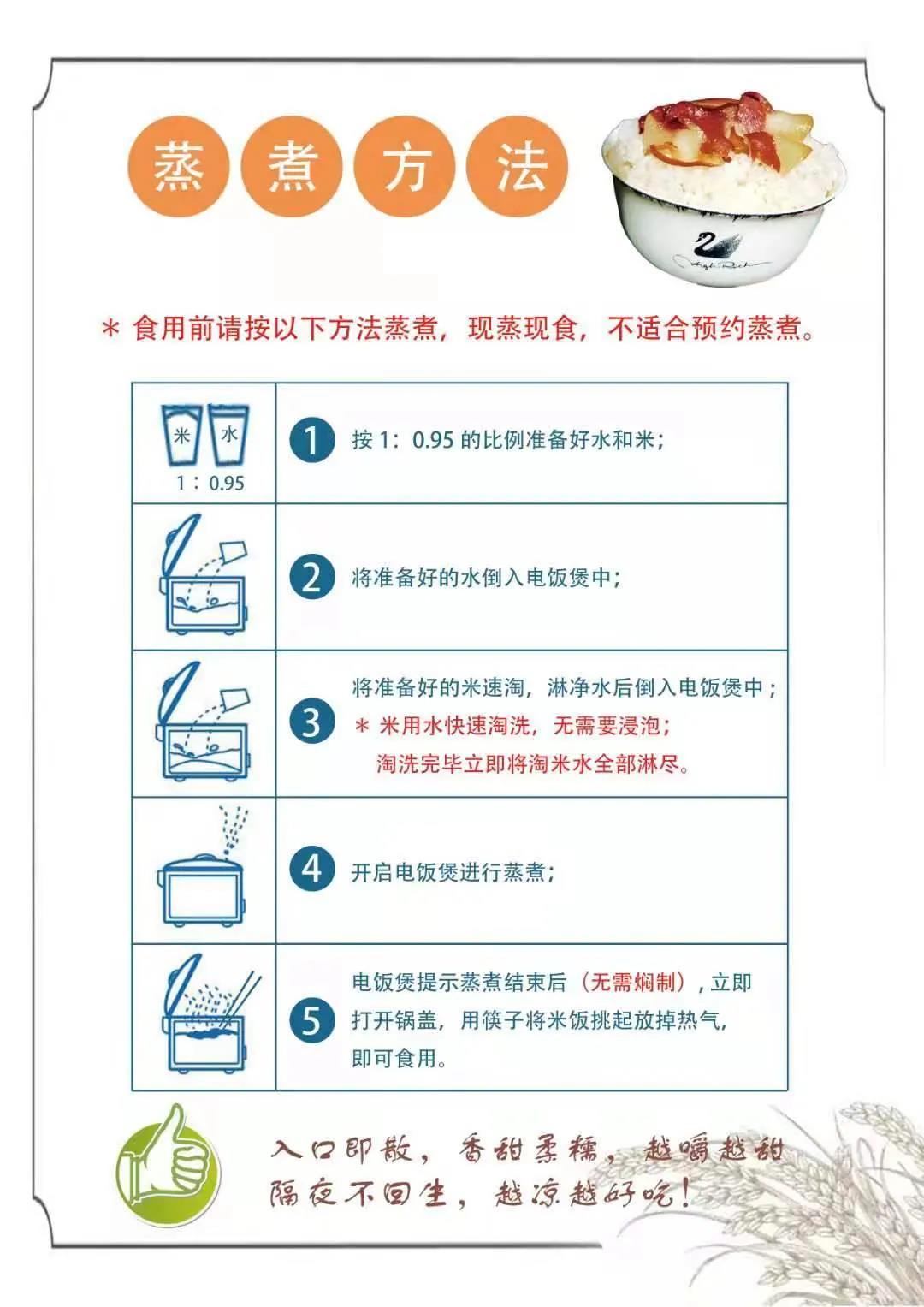 蒸 煮 方 法

＊ 食用前请按以下方法蒸煮，现蒸现食，不适合预约蒸煮。

| 米 水 1：0.95 | 1 按 1：0.95 的比例准备好水和米； |
|---|---|
| | 2 将准备好的水倒入电饭煲中； |
| | 3 将准备好的米速淘，淋净水后倒入电饭煲中；＊ 米用水快速淘洗，无需要浸泡；淘洗完毕立即将淘米水全部淋尽。 |
| | 4 开启电饭煲进行蒸煮； |
| | 5 电饭煲提示蒸煮结束后（无需焖制），立即打开锅盖，用筷子将米饭挑起放掉热气，即可食用。 |

入口即散，香甜柔糯，越嚼越甜
隔夜不回生，越凉越好吃！